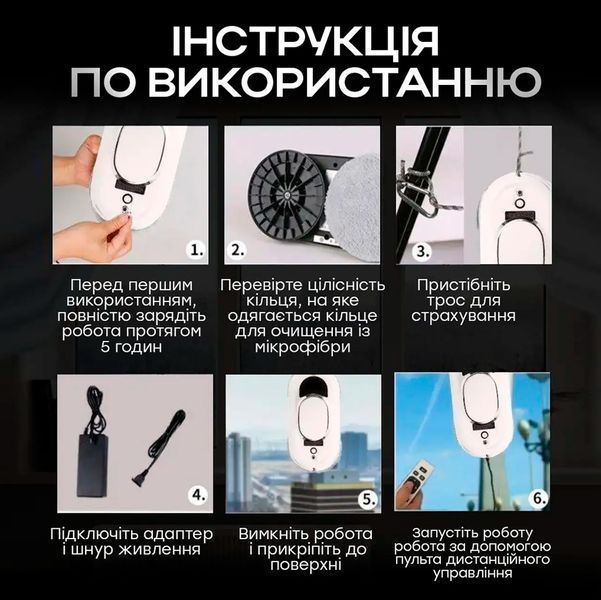 ІНСТРУКЦІЯ ПО ВИКОРИСТАННЮ

1.

Перед першим використанням, повністю зарядіть робота протягом 5 годин

2.

Перевірте цілісність кільця, на яке одягається кільце для очищення із мікрофібри

3.

Пристібніть трос для страхування

4.

Підключіть адаптер і шнур живлення

5.

Вимкніть робота і прикріпіть до поверхні

6.

Запустіть роботу робота за допомогою пульта дистанційного управління